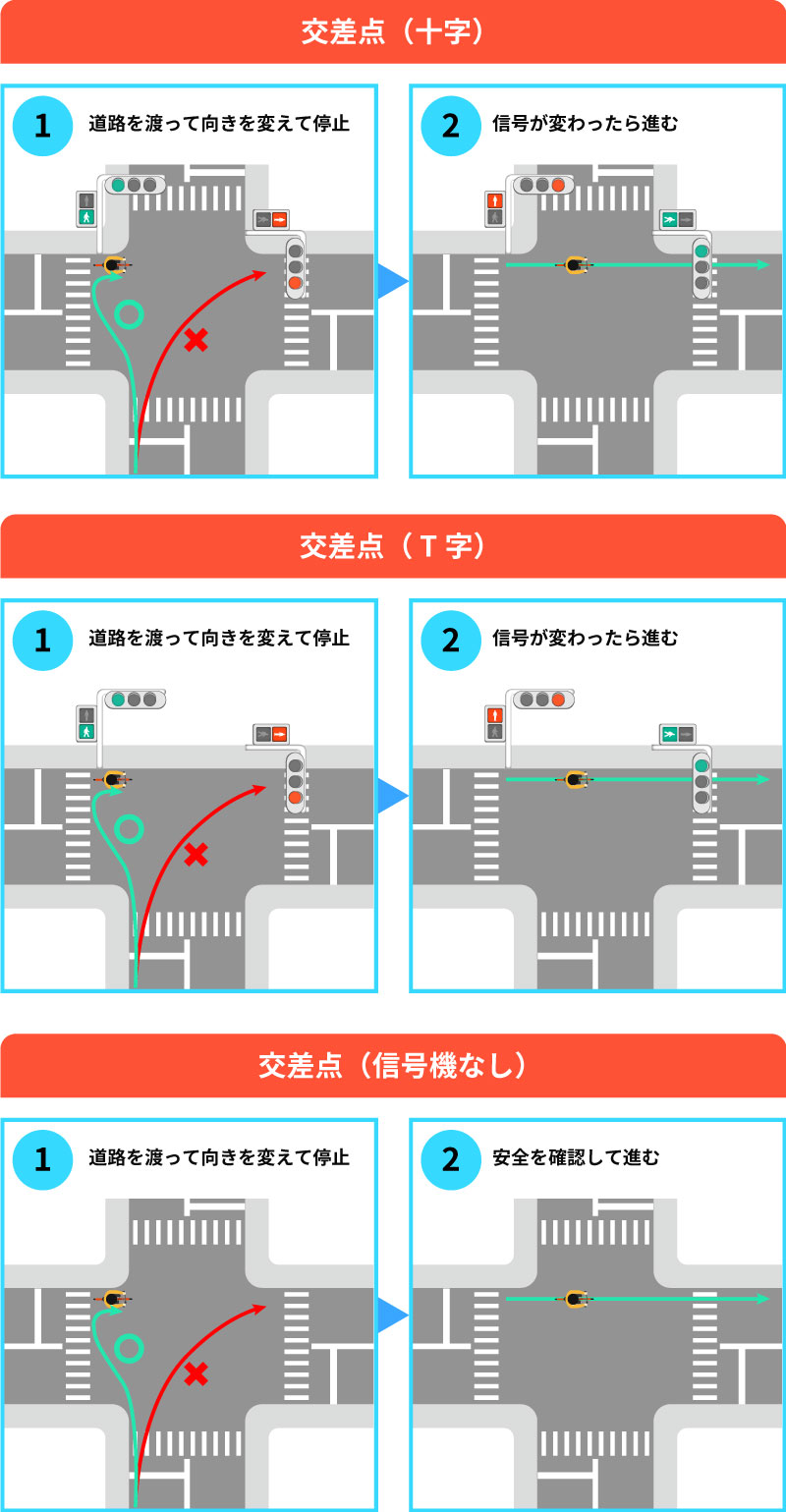 交差点（十字）

1 道路を渡って向きを変えて停止

2 信号が変わったら進む

交差点（T字）

1 道路を渡って向きを変えて停止

2 信号が変わったら進む

交差点（信号機なし）

1 道路を渡って向きを変えて停止

2 安全を確認して進む